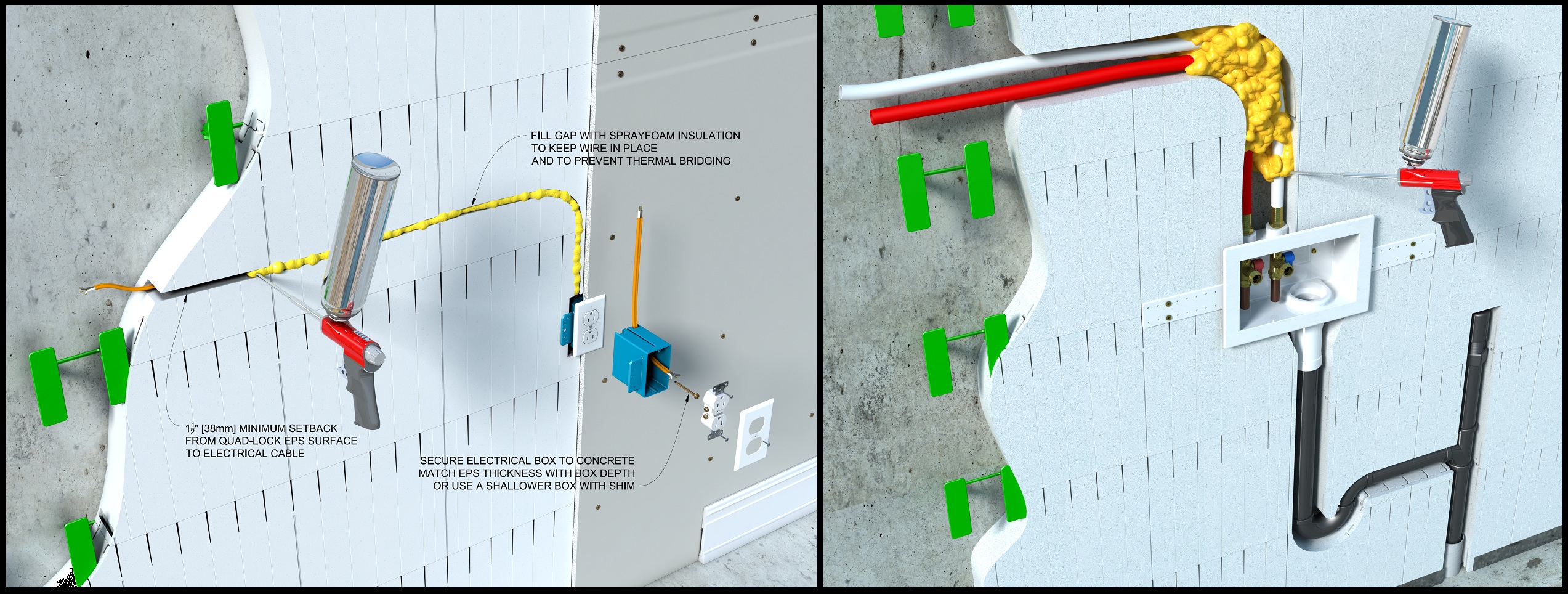 FILL GAP WITH SPRAYFOAM INSULATION
TO KEEP WIRE IN PLACE
AND TO PREVENT THERMAL BRIDGING

$1\frac{1}{2}$" [38mm] MINIMUM SETBACK
FROM QUAD-LOCK EPS SURFACE
TO ELECTRICAL CABLE

SECURE ELECTRICAL BOX TO CONCRETE
MATCH EPS THICKNESS WITH BOX DEPTH
OR USE A SHALLOWER BOX WITH SHIM